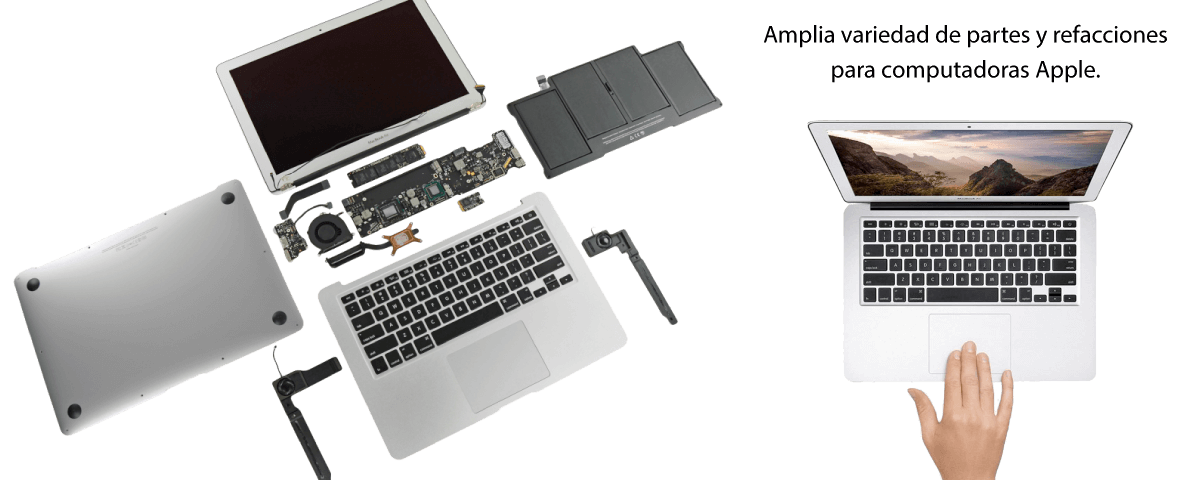 Amplia variedad de partes y refacciones para computadoras Apple.